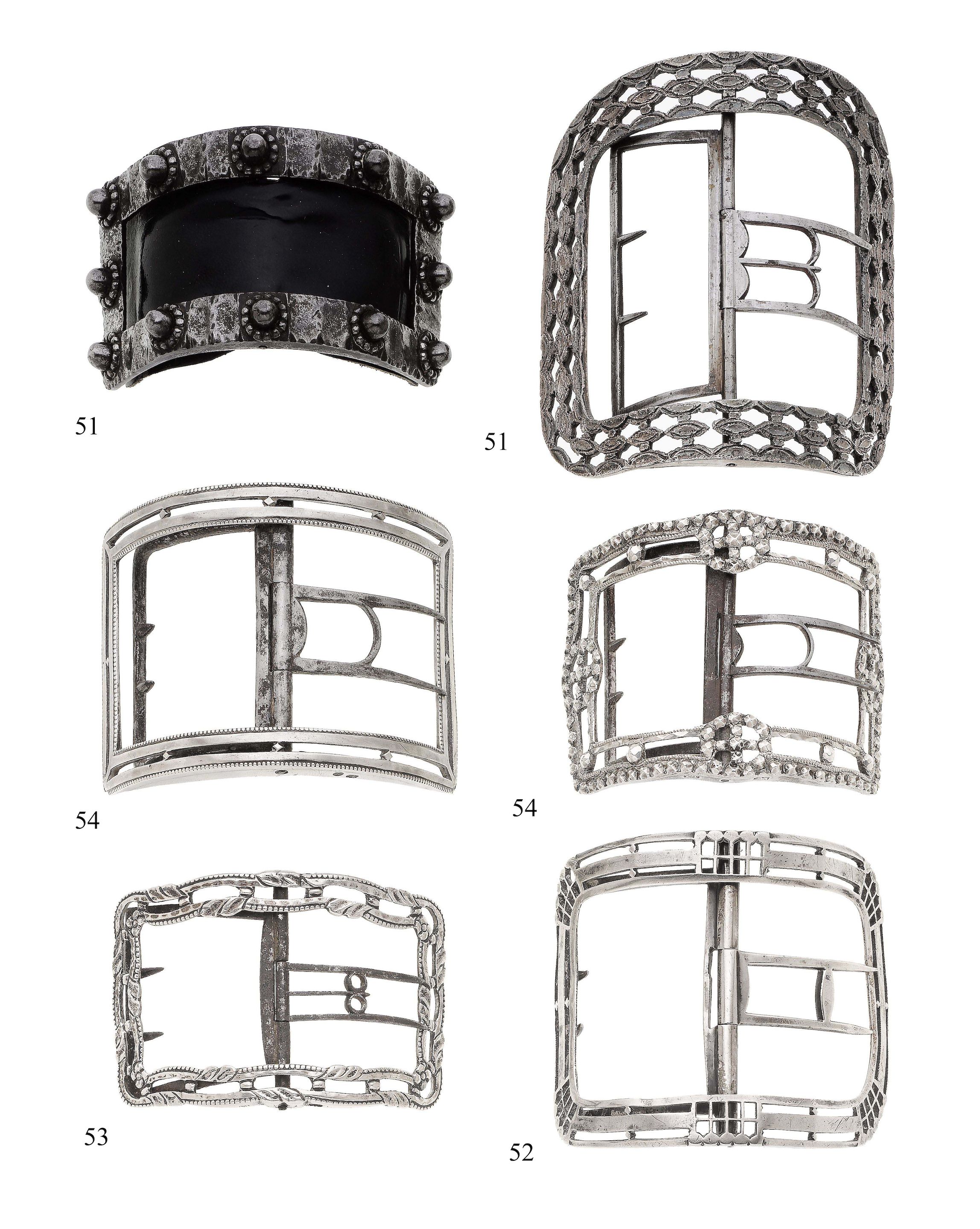 51

51

54

54

53

52